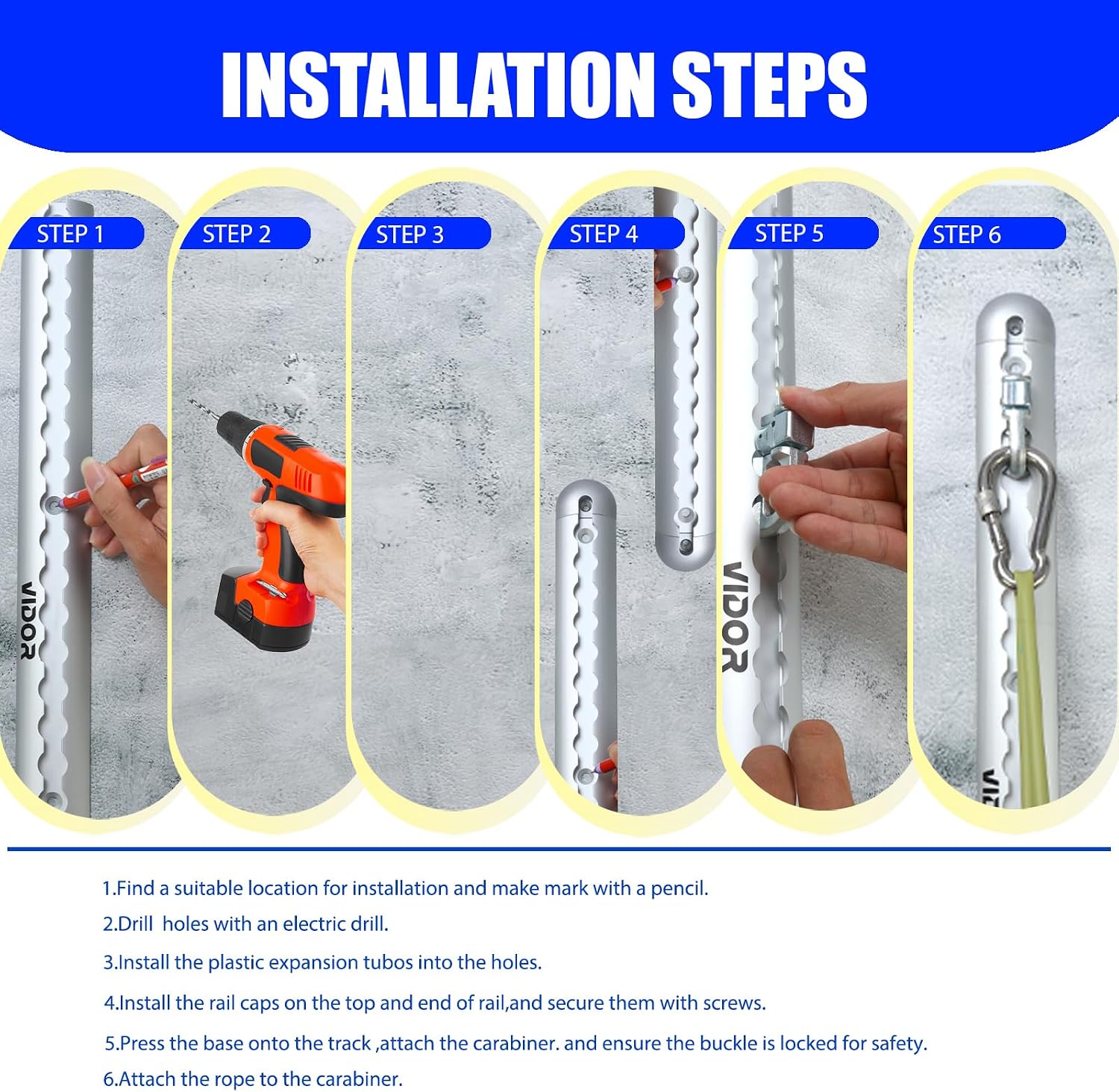 INSTALLATION STEPS

STEP 1

VIDOR

STEP 2

STEP 3

STEP 4

STEP 5

VIDOR

STEP 6

1.Find a suitable location for installation and make mark with a pencil.

2.Drill  holes with an electric drill.

3.Install the plastic expansion tubos into the holes.

4.Install the rail caps on the top and end of rail,and secure them with screws.

5.Press the base onto the track ,attach the carabiner. and ensure the buckle is locked for safety.

6.Attach the rope to the carabiner.